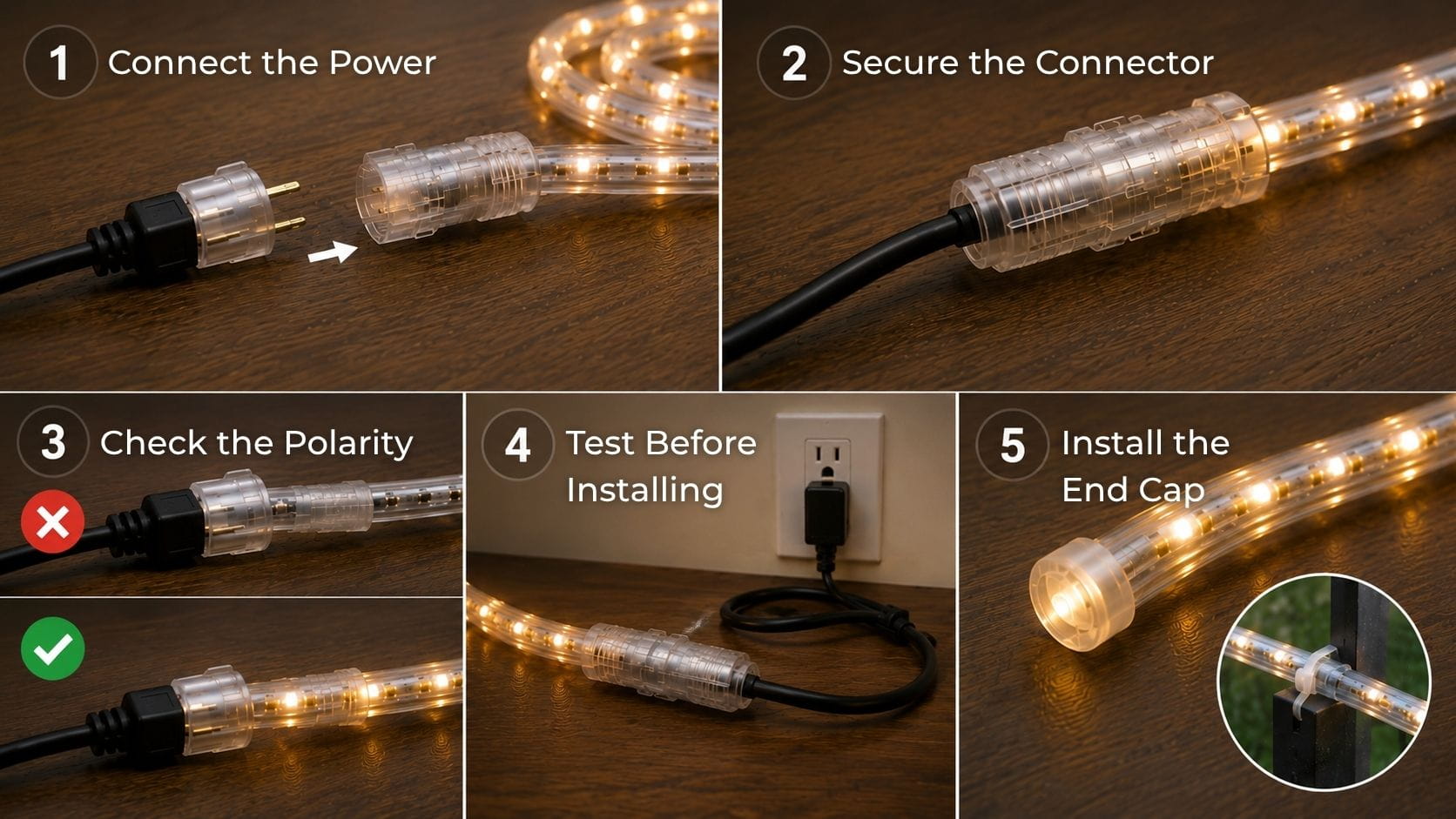 1 Connect the Power

2 Secure the Connector

3 Check the Polarity

4 Test Before Installing

5 Install the End Cap